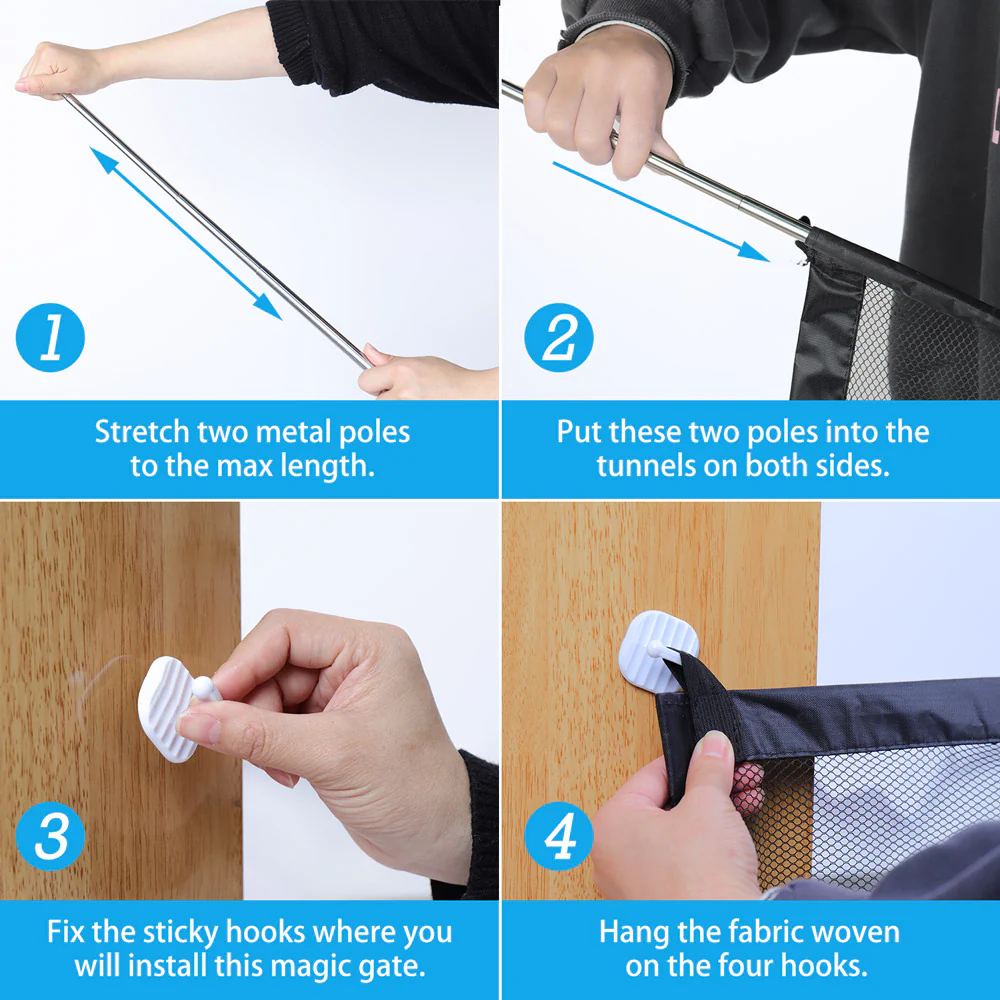 1

Stretch two metal poles to the max length.

2

Put these two poles into the tunnels on both sides.

3

Fix the sticky hooks where you will install this magic gate.

4

Hang the fabric woven on the four hooks.