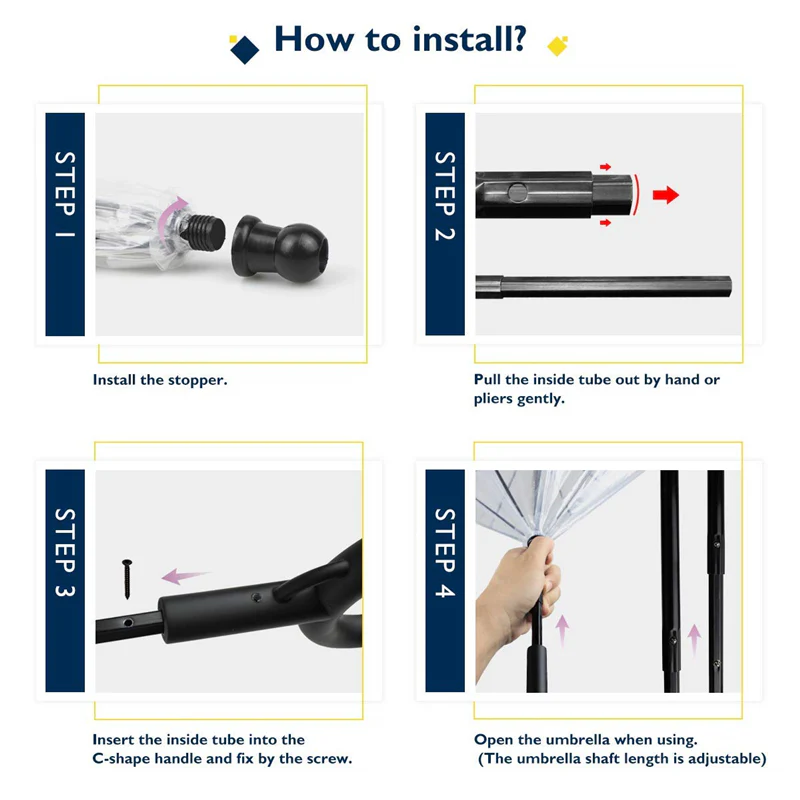 How to install?

STEP 1

Install the stopper.

STEP 2

Pull the inside tube out by hand or pliers gently.

STEP 3

Insert the inside tube into the C-shape handle and fix by the screw.

STEP 4

Open the umbrella when using.
(The umbrella shaft length is adjustable)